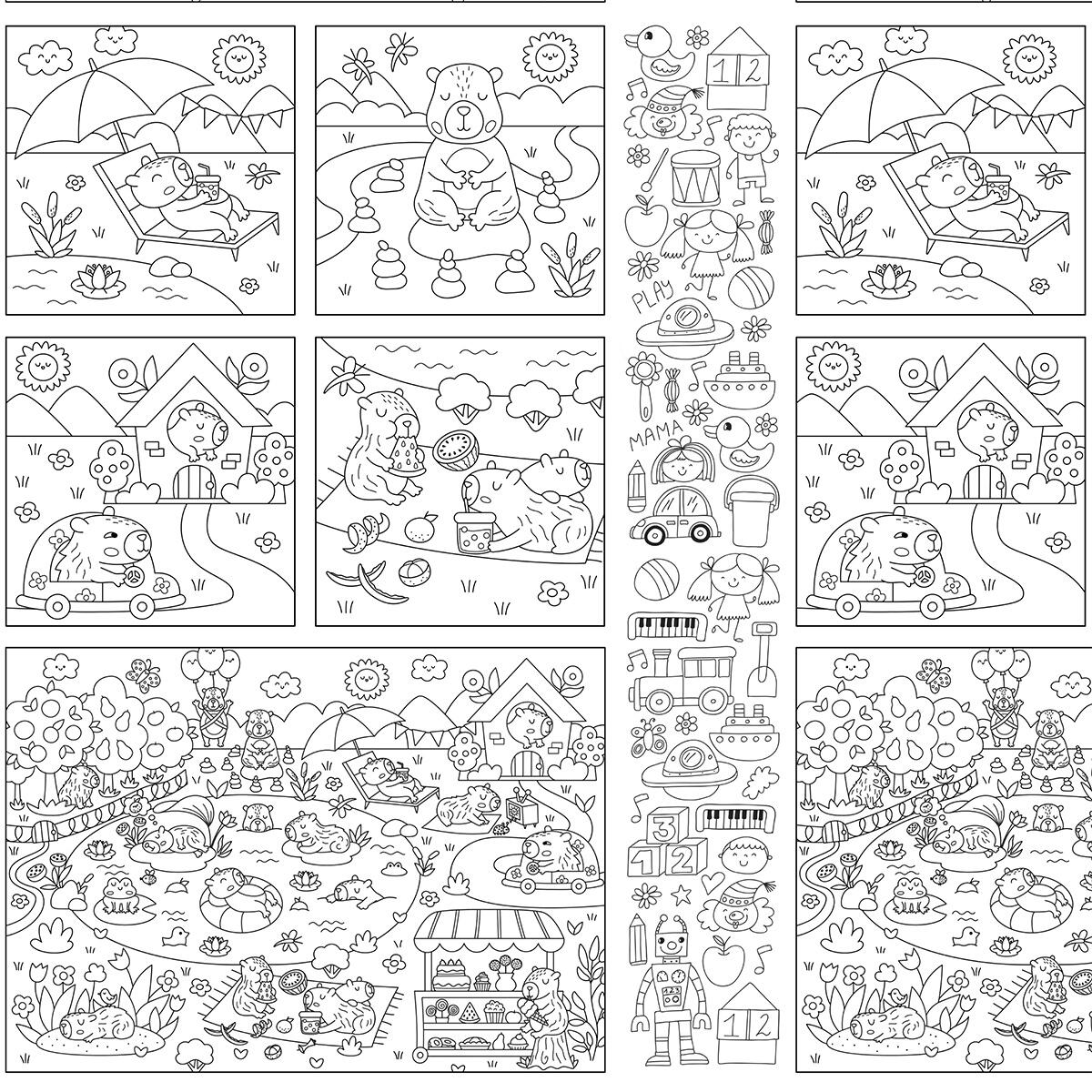 1 2

PLAY

MAMA

3
1 2

123

1 2